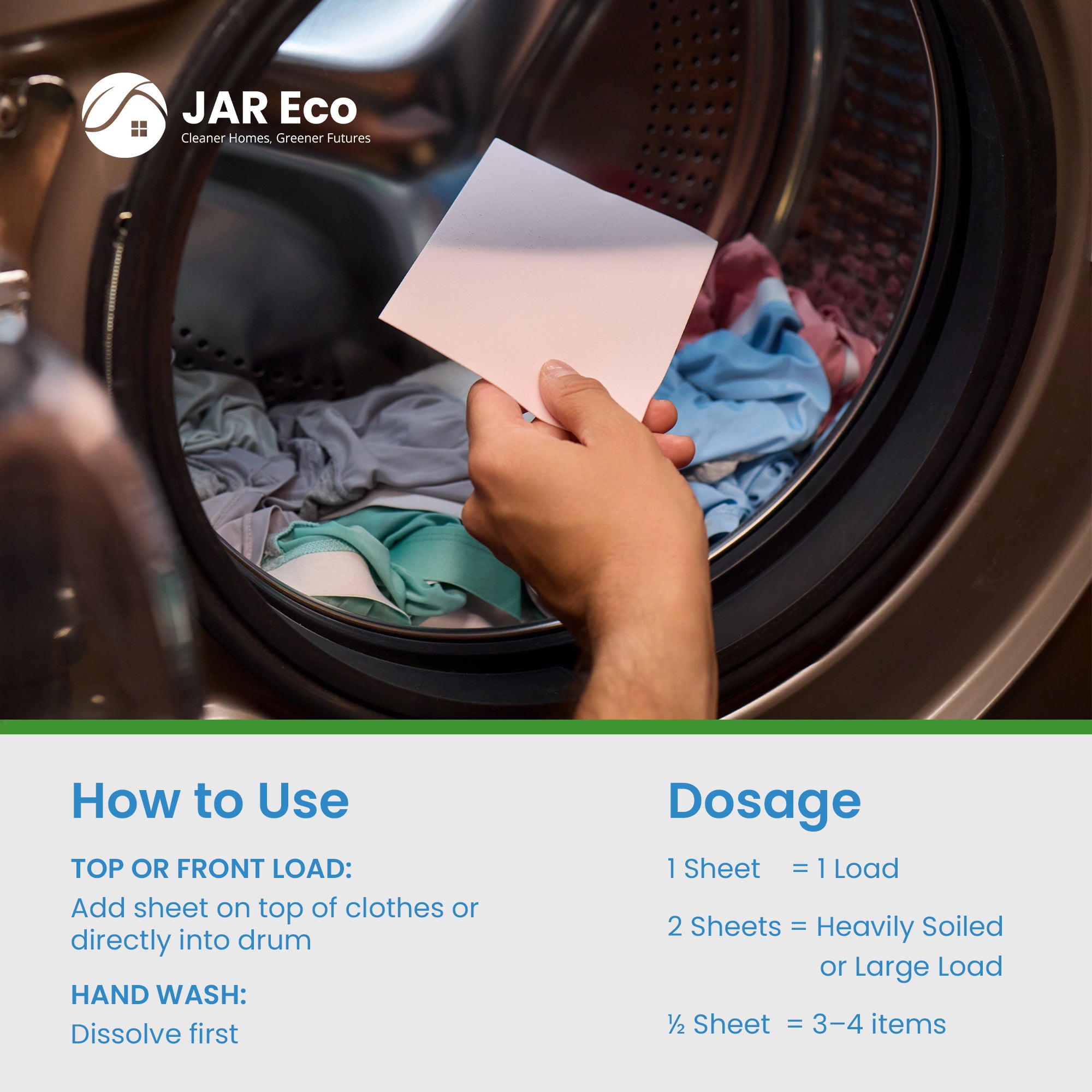 JAR Eco
Cleaner Homes, Greener Futures

How to Use

TOP OR FRONT LOAD:
Add sheet on top of clothes or directly into drum

HAND WASH:
Dissolve first

Dosage

1 Sheet = 1 Load

2 Sheets = Heavily Soiled or Large Load

½ Sheet = 3–4 items